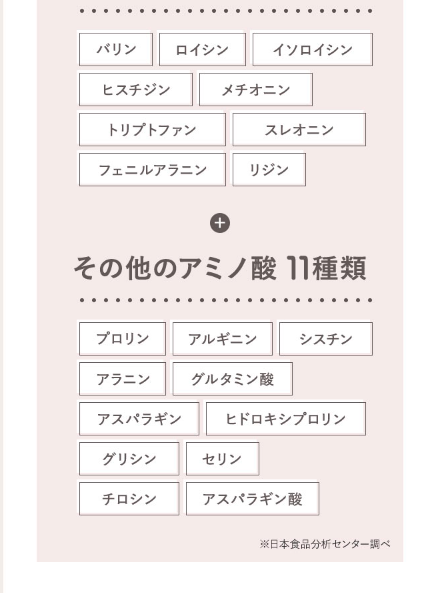 バリン ロイシン イソロイシン
ヒスチジン メチオニン
トリプトファン スレオニン
フェニルアラニン リジン

+

その他のアミノ酸 11種類

プロリン アルギニン シスチン
アラニン グルタミン酸
アスパラギン ヒドロキシプロリン
グリシン セリン
チロシン アスパラギン酸

※日本食品分析センター調べ