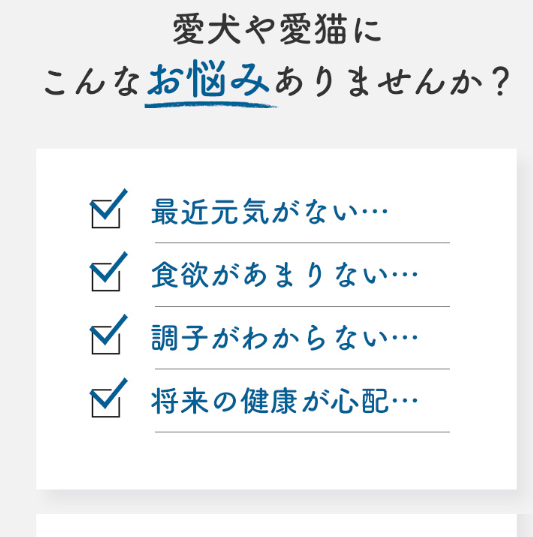 愛犬や愛猫に
こんなお悩みありませんか？

最近元気がない…

食欲があまりない…

調子がわからない…

将来の健康が心配…